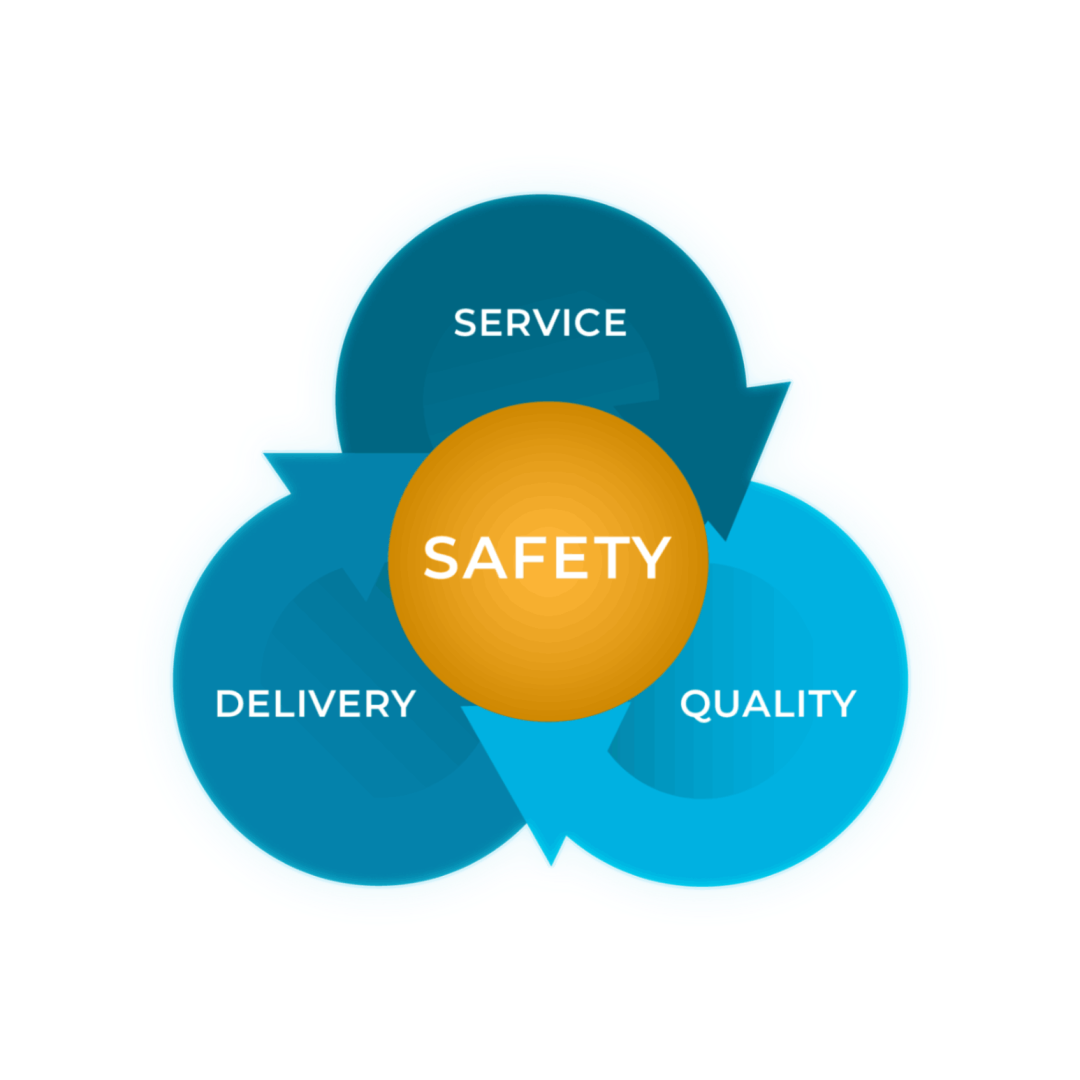 SERVICE

SAFETY

DELIVERY

QUALITY